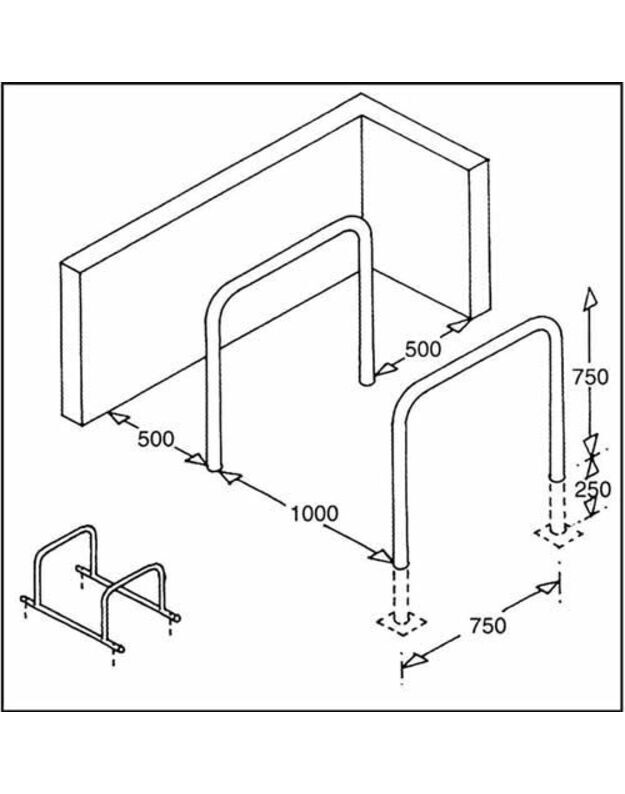 500
750
500
250
1000
750